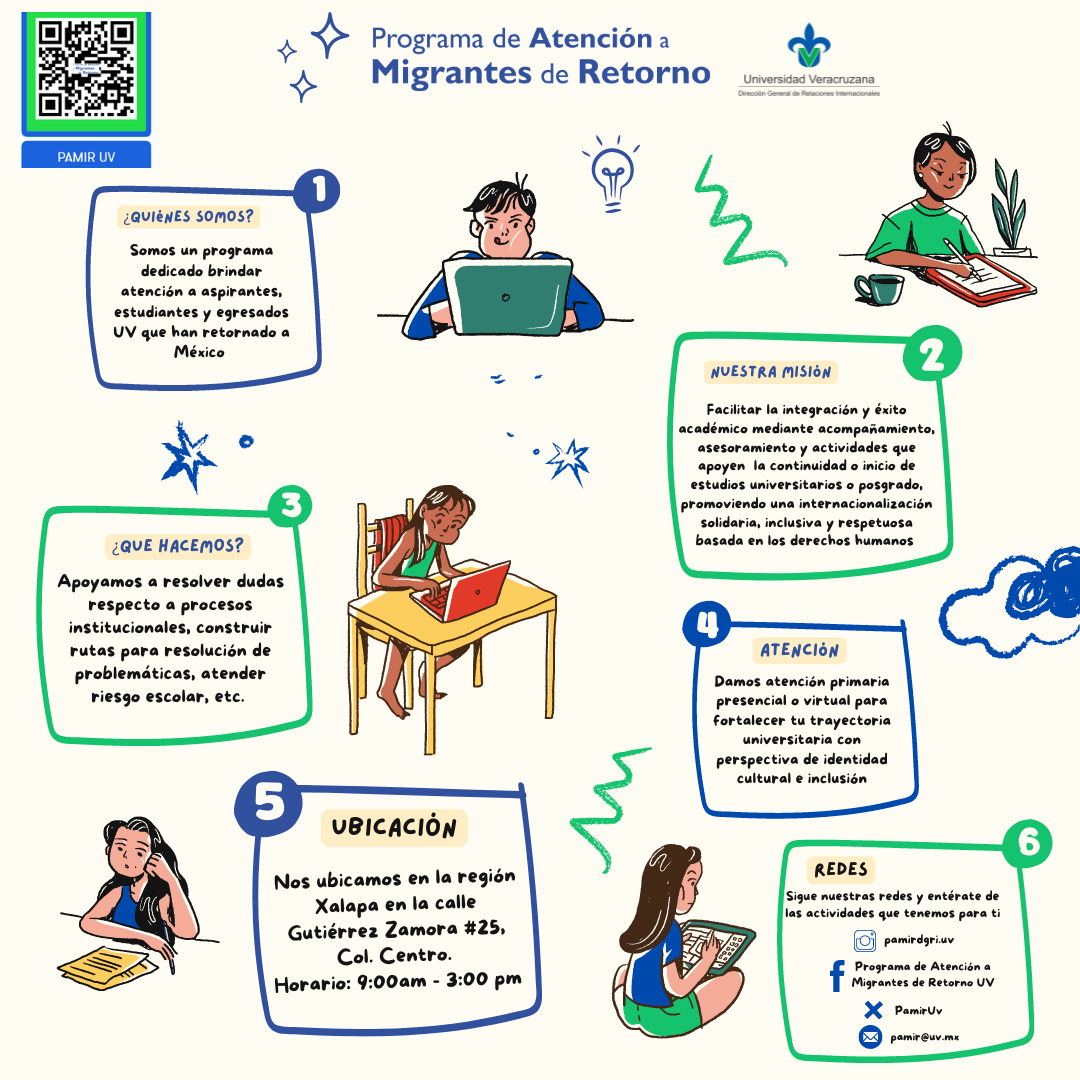 PAMIR UV

Programa de Atención a Migrantes de Retorno

Universidad Veracruzana
Dirección General de Relaciones Internacionales

1
¿QUIÉNES SOMOS?
Somos un programa dedicado brindar atención a aspirantes, estudiantes y egresados UV que han retornado a México

2
NUESTRA MISIÓN
Facilitar la integración y éxito académico mediante acompañamiento, asesoramiento y actividades que apoyen la continuidad o inicio de estudios universitarios o posgrado, promoviendo una internacionalización solidaria, inclusiva y respetuosa basada en los derechos humanos

3
¿QUE HACEMOS?
Apoyamos a resolver dudas respecto a procesos institucionales, construir rutas para resolución de problemáticas, atender riesgo escolar, etc.

4
ATENCIÓN
Damos atención primaria presencial o virtual para fortalecer tu trayectoria universitaria con perspectiva de identidad cultural e inclusión

5
UBICACIÓN
Nos ubicamos en la región Xalapa en la calle Gutiérrez Zamora #25, Col. Centro.
Horario: 9:00am - 3:00 pm

6
REDES
Sigue nuestras redes y entérate de las actividades que tenemos para ti
pamirdgri.uv
Programa de Atención a Migrantes de Retorno UV
PamirUv
pamir@uv.mx