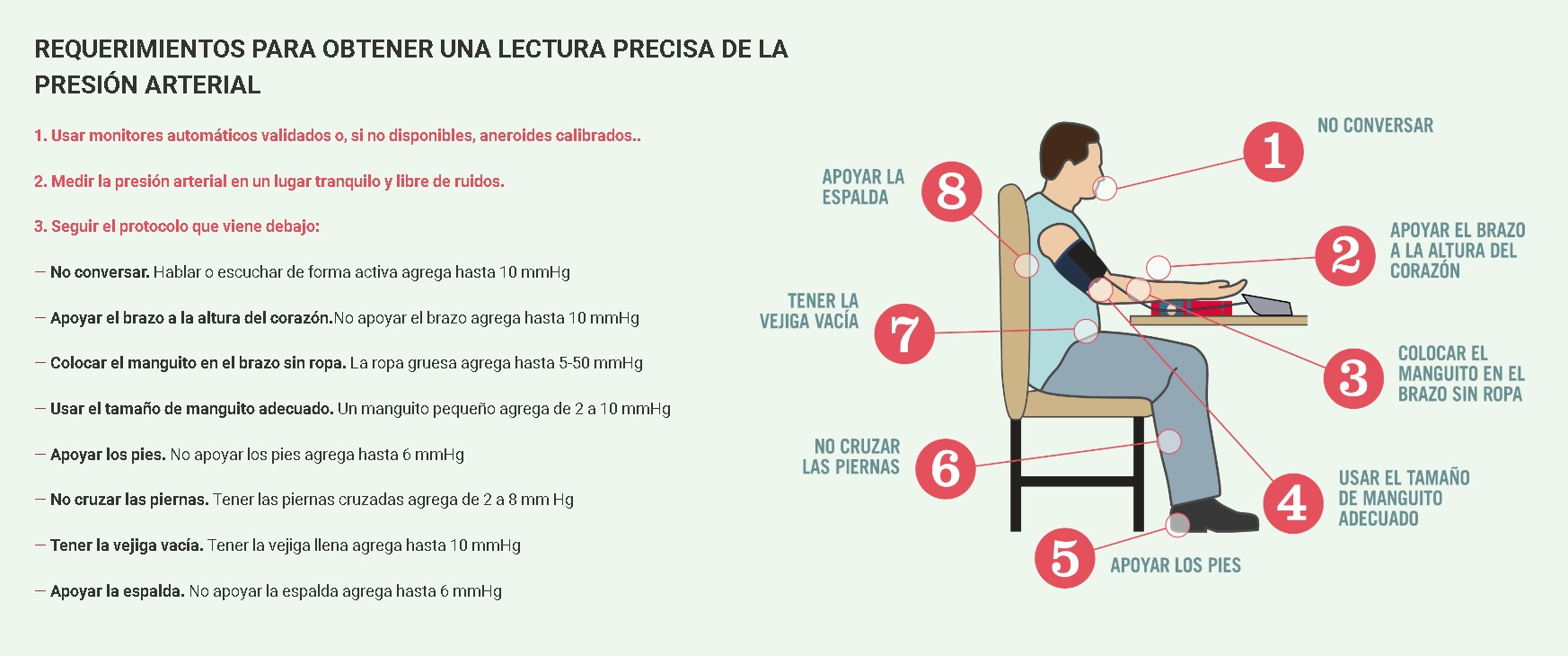 REQUERIMIENTOS PARA OBTENER UNA LECTURA PRECISA DE LA PRESIÓN ARTERIAL

1. Usar monitores automáticos validados o, si no disponibles, aneroides calibrados..

2. Medir la presión arterial en un lugar tranquilo y libre de ruidos.

3. Seguir el protocolo que viene debajo:

— No conversar. Hablar o escuchar de forma activa agrega hasta 10 mmHg

— Apoyar el brazo a la altura del corazón.No apoyar el brazo agrega hasta 10 mmHg

— Colocar el manguito en el brazo sin ropa. La ropa gruesa agrega hasta 5-50 mmHg

— Usar el tamaño de manguito adecuado. Un manguito pequeño agrega de 2 a 10 mmHg

— Apoyar los pies. No apoyar los pies agrega hasta 6 mmHg

— No cruzar las piernas. Tener las piernas cruzadas agrega de 2 a 8 mm Hg

— Tener la vejiga vacía. Tener la vejiga llena agrega hasta 10 mmHg

— Apoyar la espalda. No apoyar la espalda agrega hasta 6 mmHg

1 NO CONVERSAR

2 APOYAR EL BRAZO A LA ALTURA DEL CORAZÓN

3 COLOCAR EL MANGUITO EN EL BRAZO SIN ROPA

4 USAR EL TAMAÑO DE MANGUITO ADECUADO

5 APOYAR LOS PIES

6 NO CRUZAR LAS PIERNAS

7 TENER LA VEJIGA VACÍA

8 APOYAR LA ESPALDA